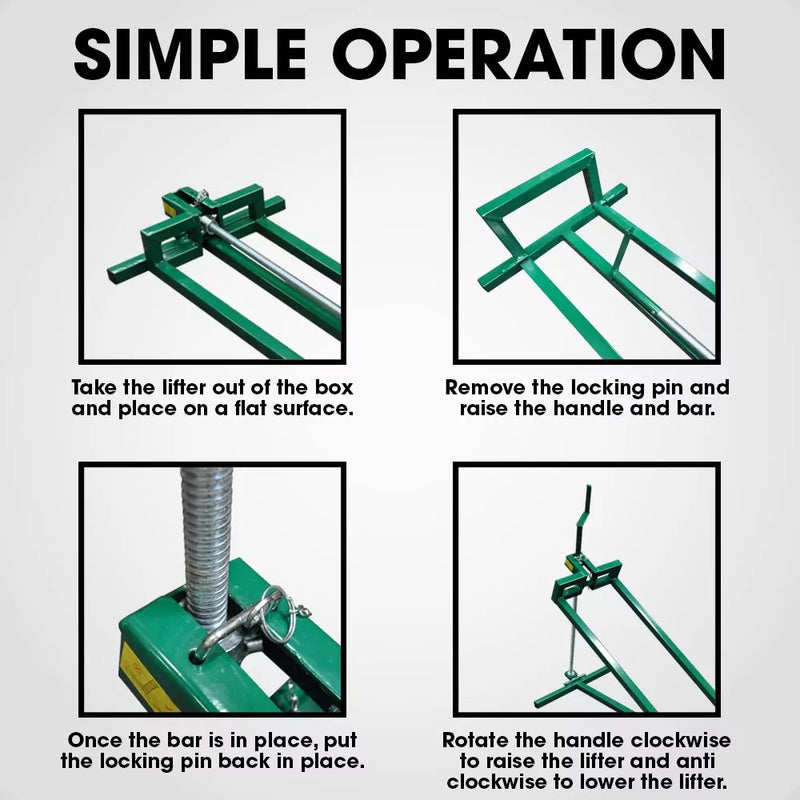 SIMPLE OPERATION

Take the lifter out of the box and place on a flat surface.

Remove the locking pin and raise the handle and bar.

Once the bar is in place, put the locking pin back in place.

Rotate the handle clockwise to raise the lifter and anti clockwise to lower the lifter.